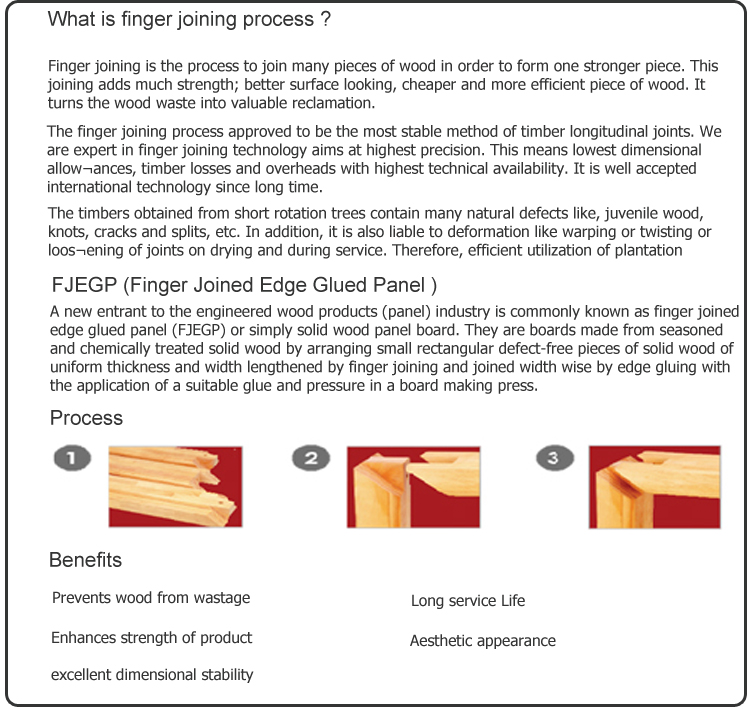 What is finger joining process ?

Finger joining is the process to join many pieces of wood in order to form one stronger piece. This joining adds much strength; better surface looking, cheaper and more efficient piece of wood. It turns the wood waste into valuable reclamation.

The finger joining process approved to be the most stable method of timber longitudinal joints. We are expert in finger joining technology aims at highest precision. This means lowest dimensional allow¬ances, timber losses and overheads with highest technical availability. It is well accepted international technology since long time.

The timbers obtained from short rotation trees contain many natural defects like, juvenile wood, knots, cracks and splits, etc. In addition, it is also liable to deformation like warping or twisting or loos¬ening of joints on drying and during service. Therefore, efficient utilization of plantation

FJEGP (Finger Joined Edge Glued Panel )

A new entrant to the engineered wood products (panel) industry is commonly known as finger joined edge glued panel (FJEGP) or simply solid wood panel board. They are boards made from seasoned and chemically treated solid wood by arranging small rectangular defect-free pieces of solid wood of uniform thickness and width lengthened by finger joining and joined width wise by edge gluing with the application of a suitable glue and pressure in a board making press.

Process

1

2

3

Benefits

Prevents wood from wastage

Enhances strength of product

excellent dimensional stability

Long service Life

Aesthetic appearance